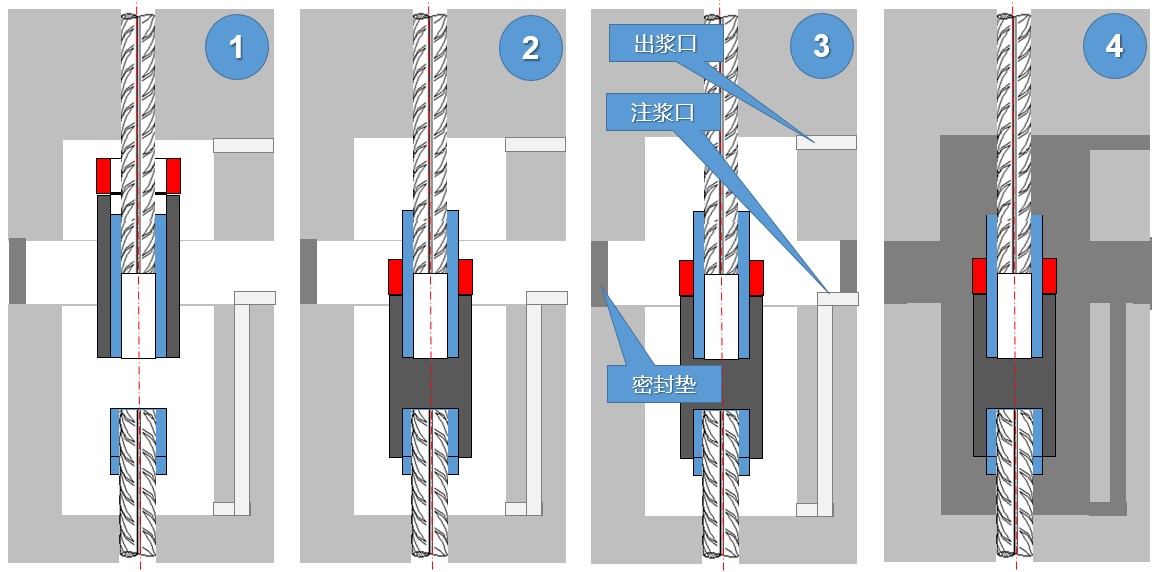 1

2

3

出浆口

注浆口

密封垫

4