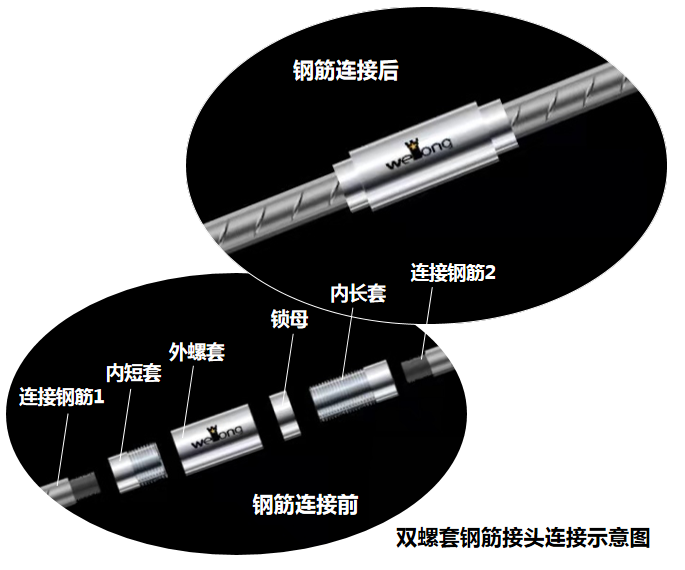 钢筋连接后

welong

连接钢筋2

内长套

锁母

外螺套

内短套

连接钢筋1

welong

钢筋连接前

双螺套钢筋接头连接示意图