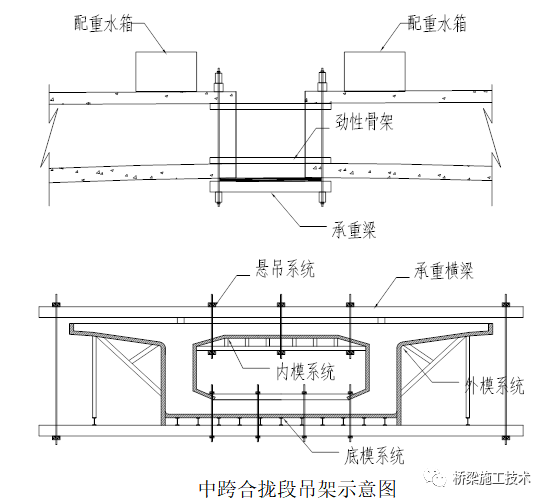 配重水箱

配重水箱

劲性骨架

承重梁

悬吊系统

承重横梁

内模系统

外模系统

底模系统

中跨合拢段吊架示意图

桥梁施工技术